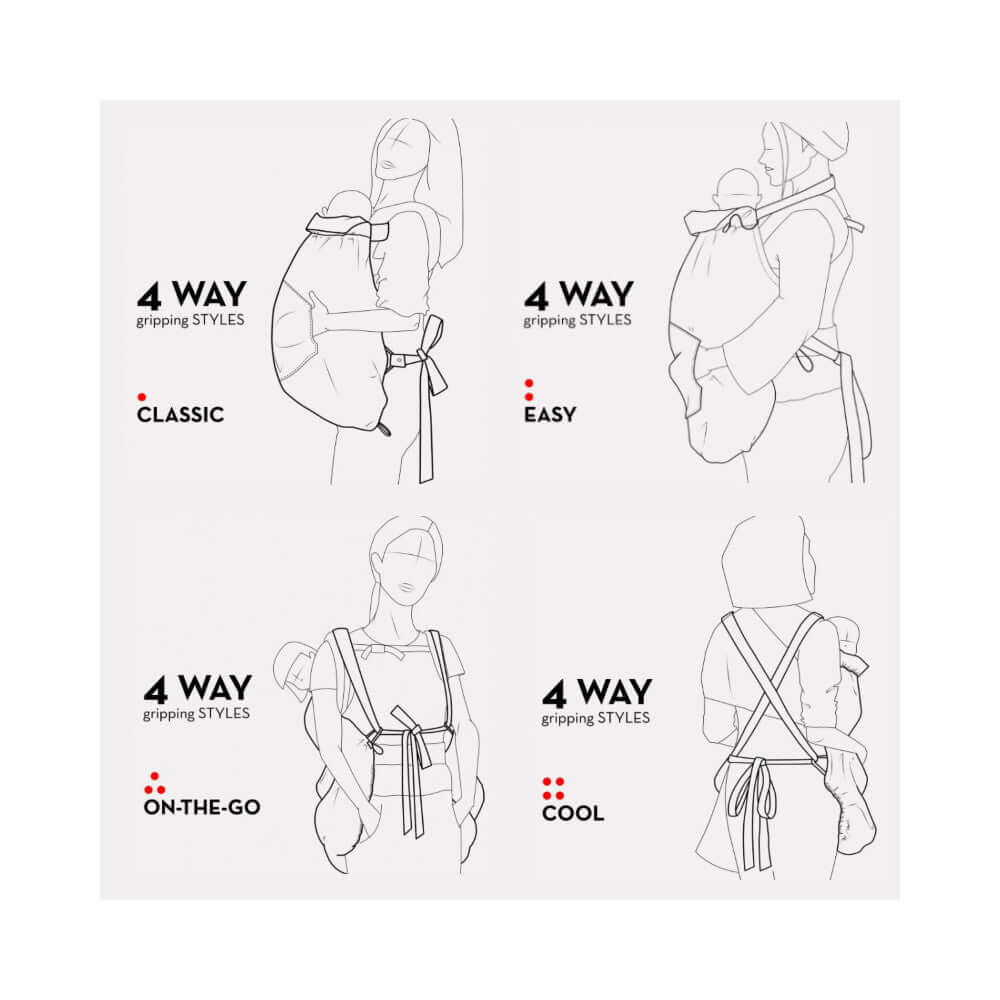 4 WAY
gripping STYLES

CLASSIC

4 WAY
gripping STYLES

EASY

4 WAY
gripping STYLES

ON-THE-GO

4 WAY
gripping STYLES

COOL