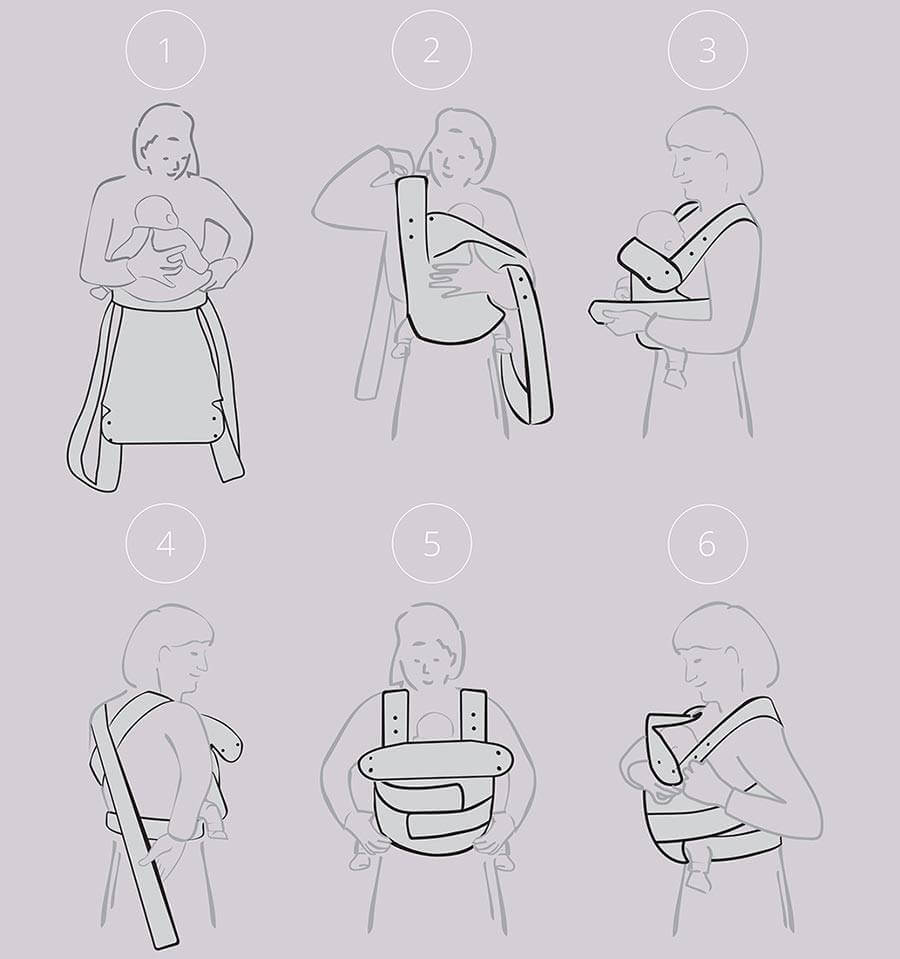 1

2

3

4

5

6