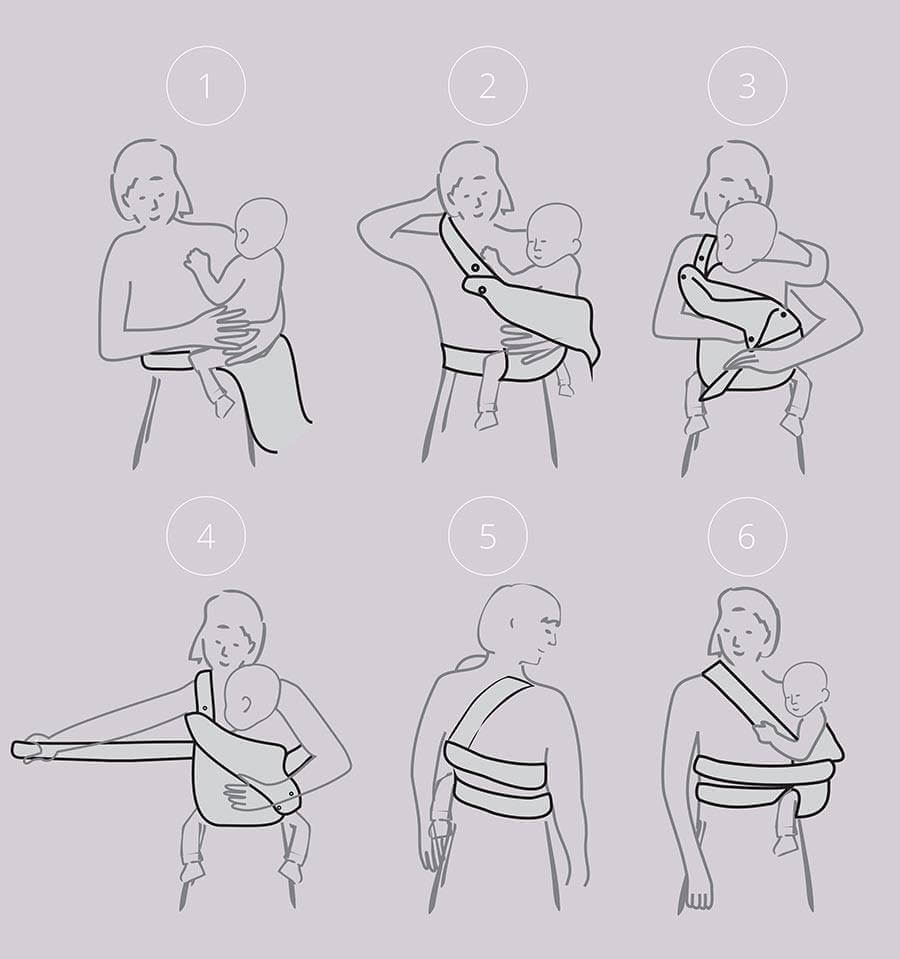 1

2

3

4

5

6